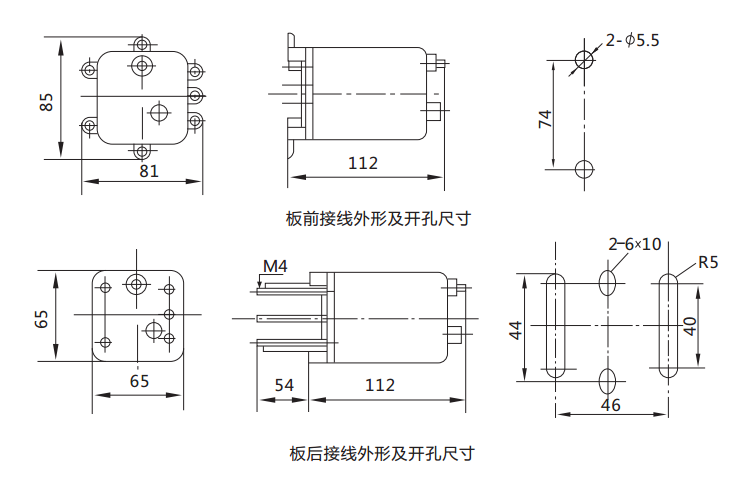 85

81

112

2-$\phi$5.5

74

板前接线外形及开孔尺寸

65

65

M4

54

112

2-6×10

R5

44

40

46

板后接线外形及开孔尺寸